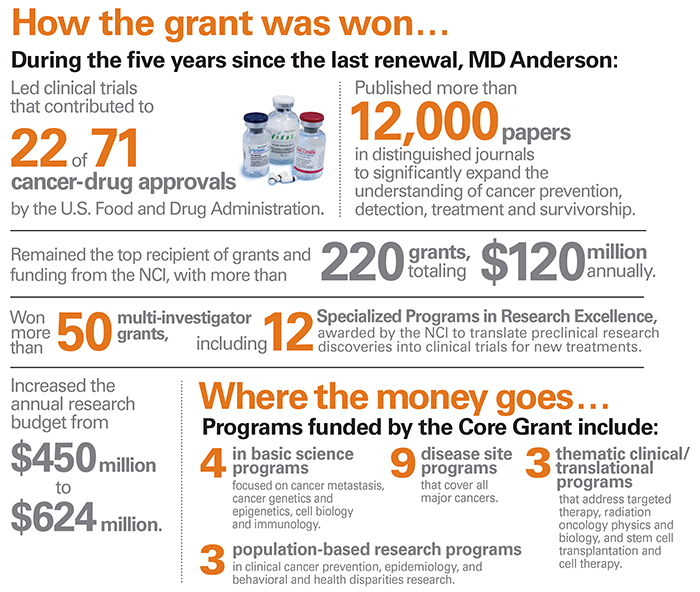 How the grant was won…

During the five years since the last renewal, MD Anderson:

Led clinical trials that contributed to 22 of 71 cancer-drug approvals by the U.S. Food and Drug Administration.

Published more than 12,000 papers in distinguished journals to significantly expand the understanding of cancer prevention, detection, treatment and survivorship.

Remained the top recipient of grants and funding from the NCI, with more than 220 grants, totaling $120 million annually.

Won more than 50 multi-investigator grants, including 12 Specialized Programs in Research Excellence, awarded by the NCI to translate preclinical research discoveries into clinical trials for new treatments.

Increased the annual research budget from $450 million to $624 million.

Where the money goes…

Programs funded by the Core Grant include:

4 in basic science programs focused on cancer metastasis, cancer genetics and epigenetics, cell biology and immunology.

9 disease site programs that cover all major cancers.

3 thematic clinical/ translational programs that address targeted therapy, radiation oncology physics and biology, and stem cell transplantation and cell therapy.

3 population-based research programs in clinical cancer prevention, epidemiology, and behavioral and health disparities research.